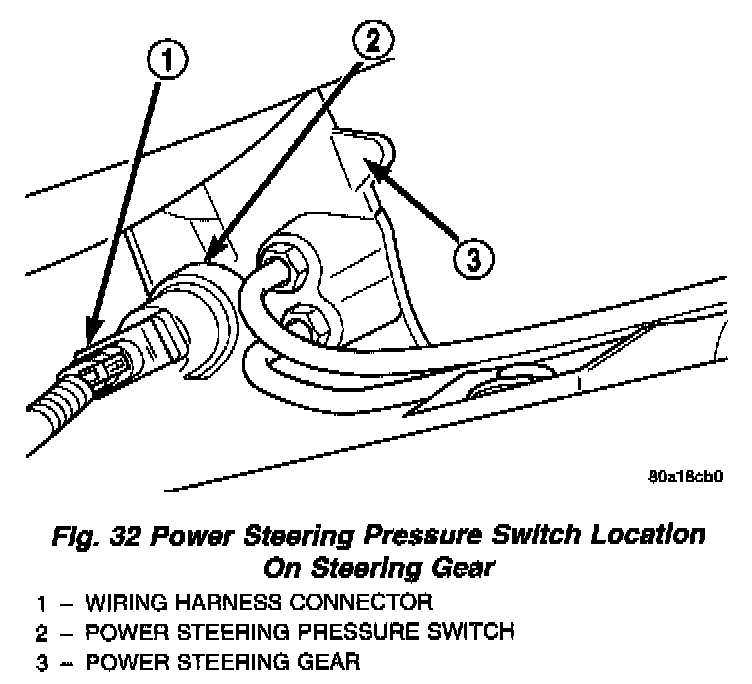 1

2

3

80a18cb0

Fig. 32 Power Steering Pressure Switch Location On Steering Gear

1 – WIRING HARNESS CONNECTOR
2 – POWER STEERING PRESSURE SWITCH
3 – POWER STEERING GEAR