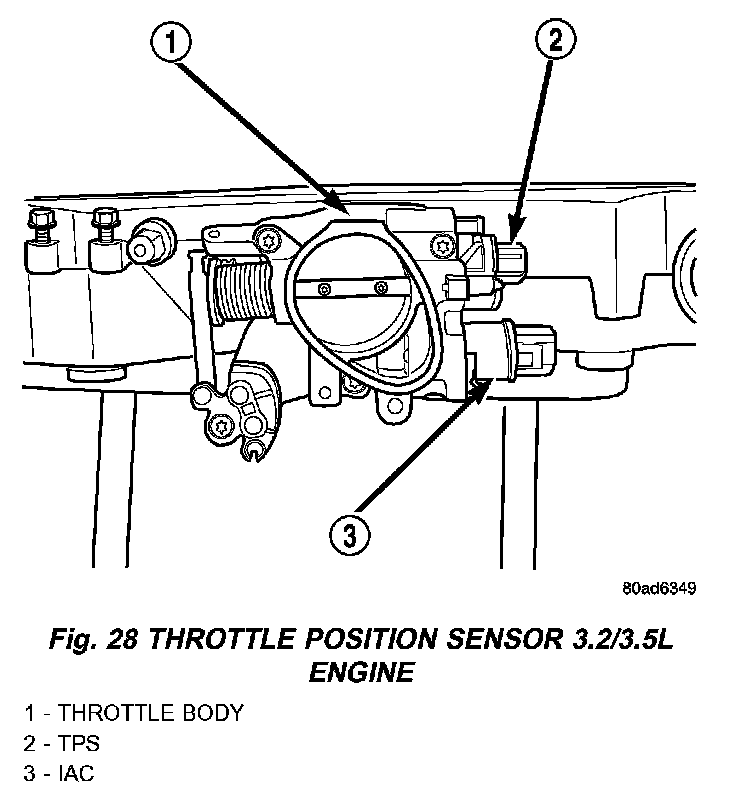 1

2

3

80ad6349

Fig. 28 THROTTLE POSITION SENSOR 3.2/3.5L ENGINE

1 - THROTTLE BODY
2 - TPS
3 - IAC