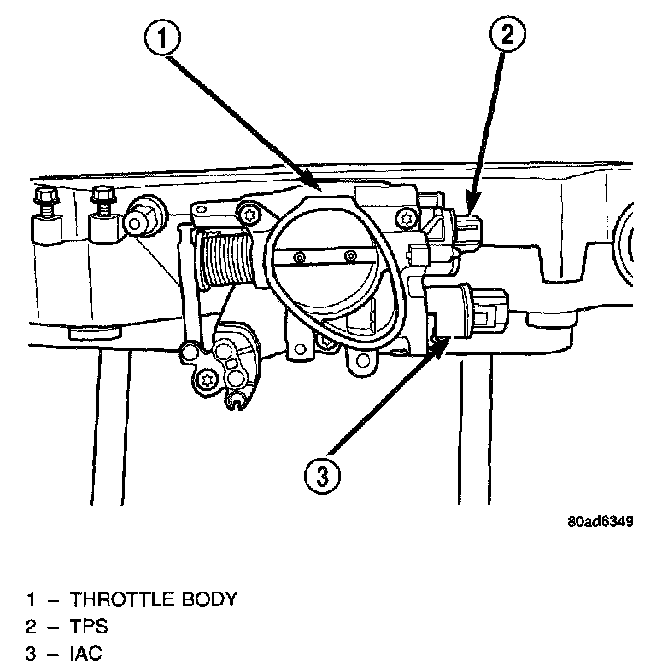 1

2

3

80ad6349

1 – THROTTLE BODY
2 – TPS
3 – IAC