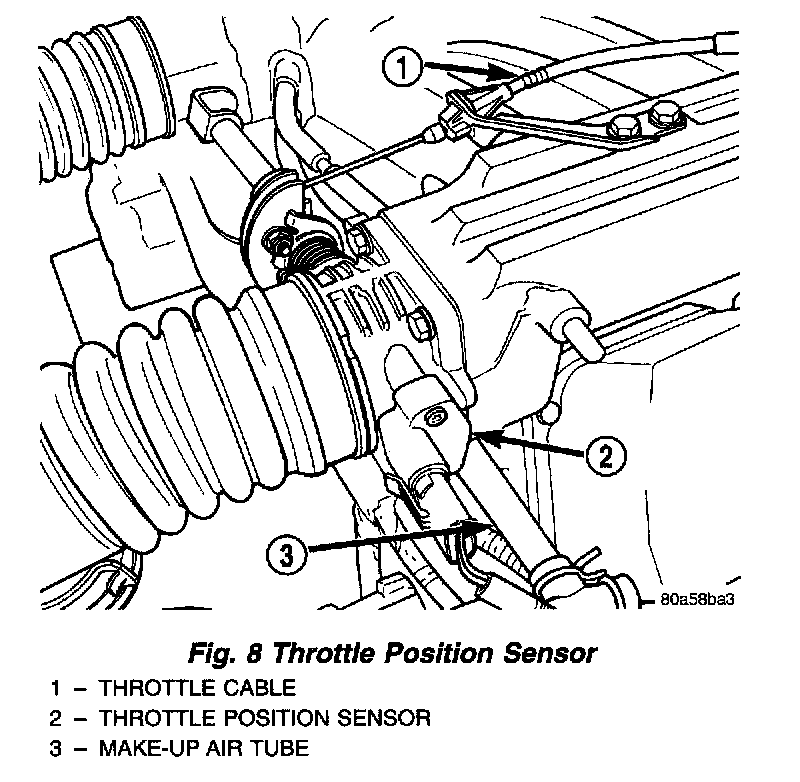 1

2

3

80a58ba3

Fig. 8 Throttle Position Sensor

1 – THROTTLE CABLE
2 – THROTTLE POSITION SENSOR
3 – MAKE-UP AIR TUBE