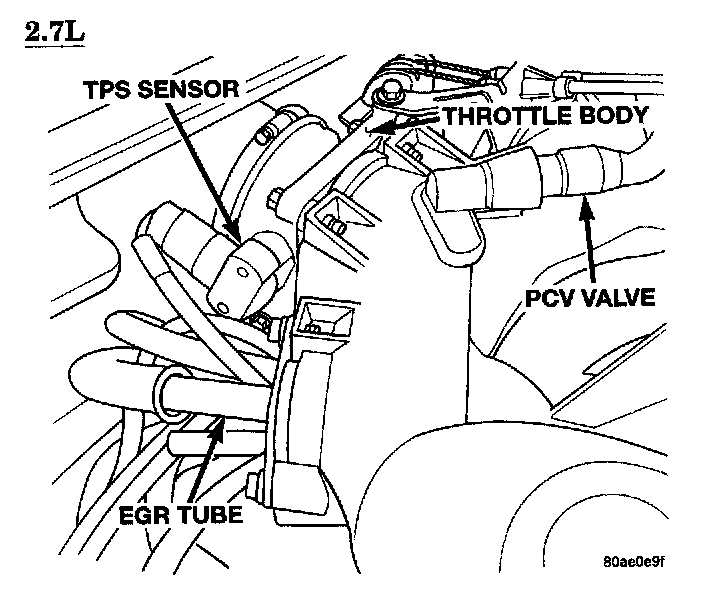 2.7L

TPS SENSOR

THROTTLE BODY

PCV VALVE

EGR TUBE

80ae0e9f