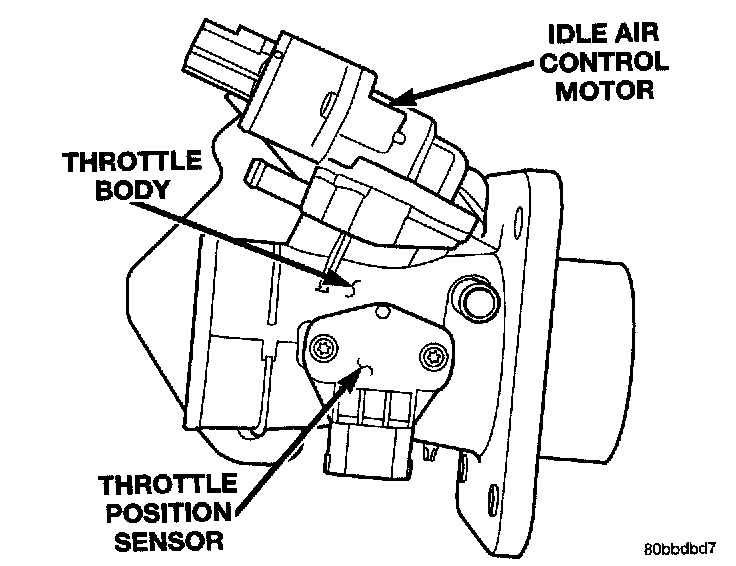 IDLE AIR CONTROL MOTOR

THROTTLE BODY

THROTTLE POSITION SENSOR

80bbdbd7