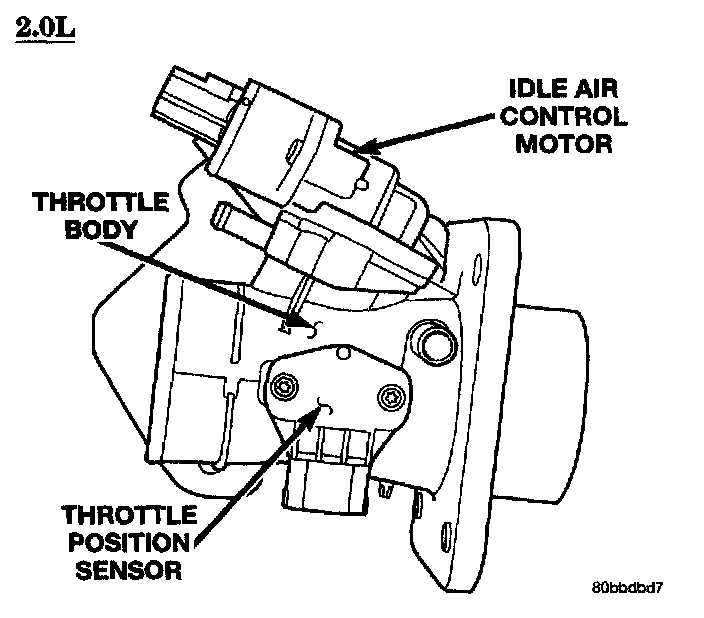 2.0L

IDLE AIR CONTROL MOTOR

THROTTLE BODY

THROTTLE POSITION SENSOR

80bbdbd7