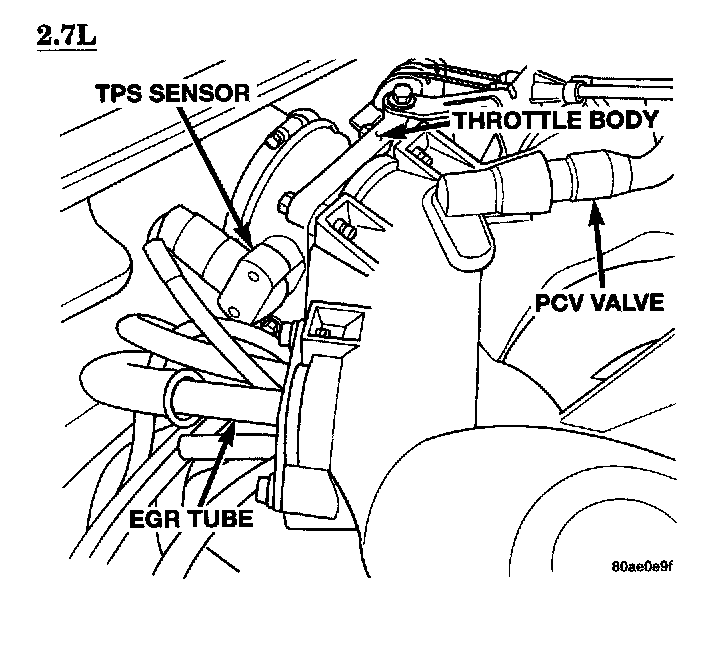 2.7L

TPS SENSOR

THROTTLE BODY

PCV VALVE

EGR TUBE

80ae0e9f