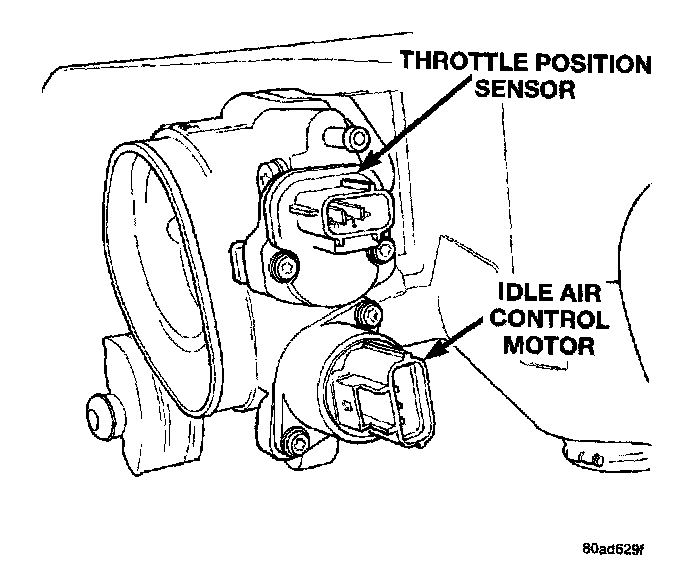 THROTTLE POSITION SENSOR

IDLE AIR CONTROL MOTOR

80ad629f