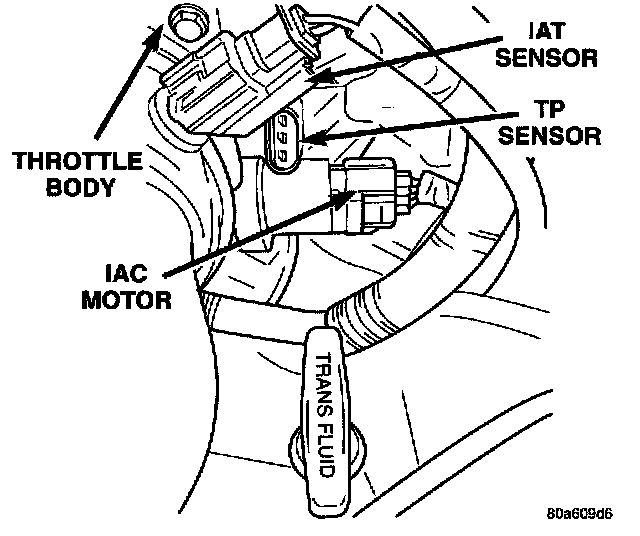 IAT SENSOR

TP SENSOR

THROTTLE BODY

IAC MOTOR

TRANS FLUID

80a609d6