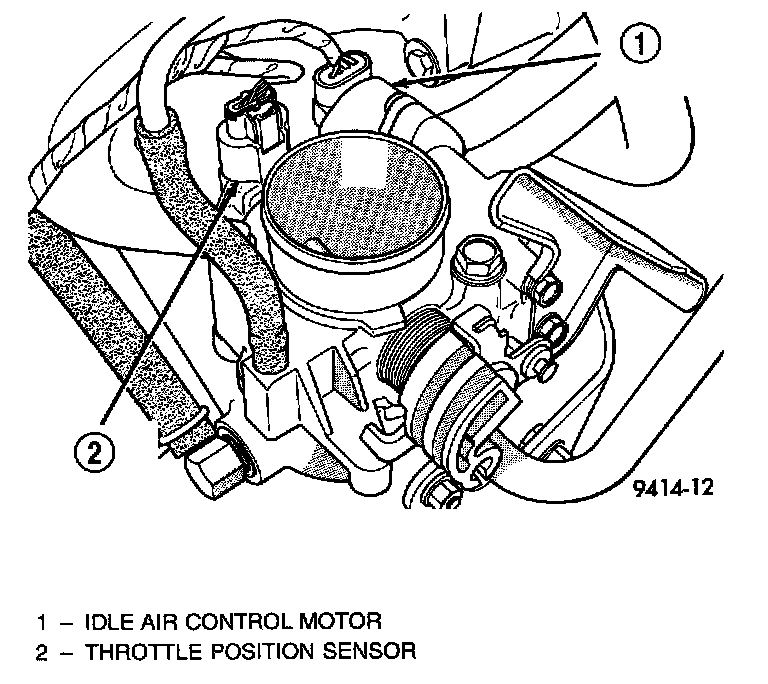 1

2

9414-12

1 – IDLE AIR CONTROL MOTOR
2 – THROTTLE POSITION SENSOR