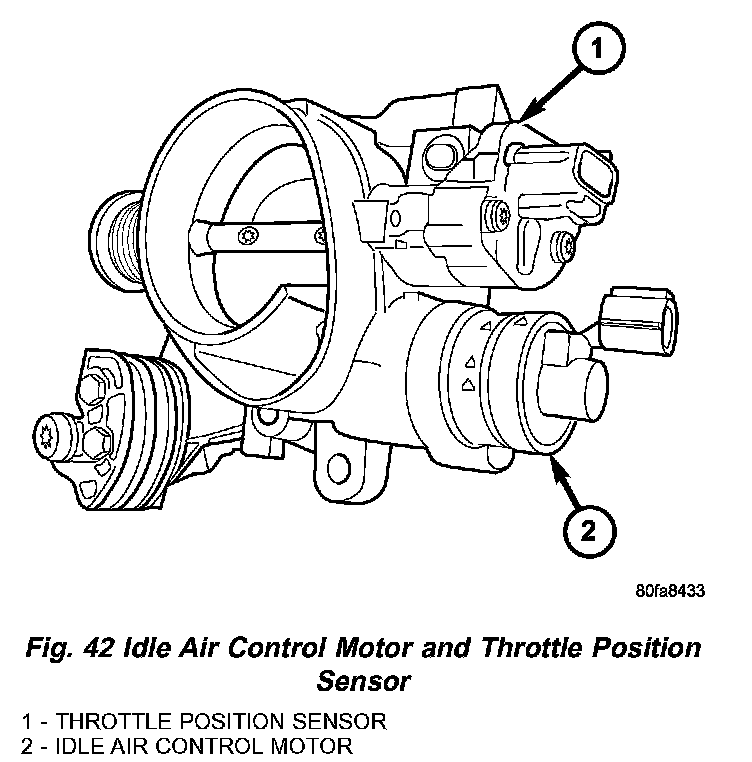 1

2

80fa8433

Fig. 42 Idle Air Control Motor and Throttle Position Sensor

1 - THROTTLE POSITION SENSOR
2 - IDLE AIR CONTROL MOTOR