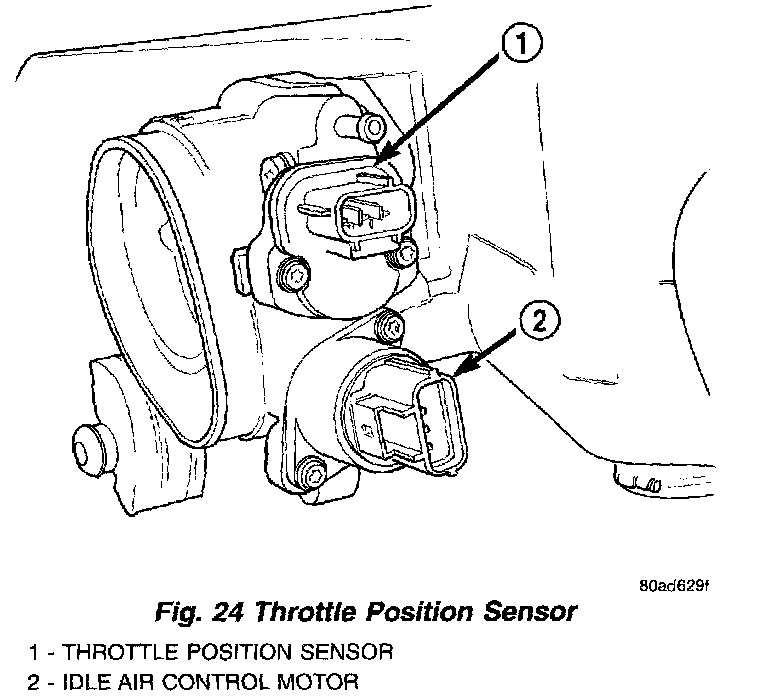 1

2

80ad629f

Fig. 24 Throttle Position Sensor

1 - THROTTLE POSITION SENSOR
2 - IDLE AIR CONTROL MOTOR