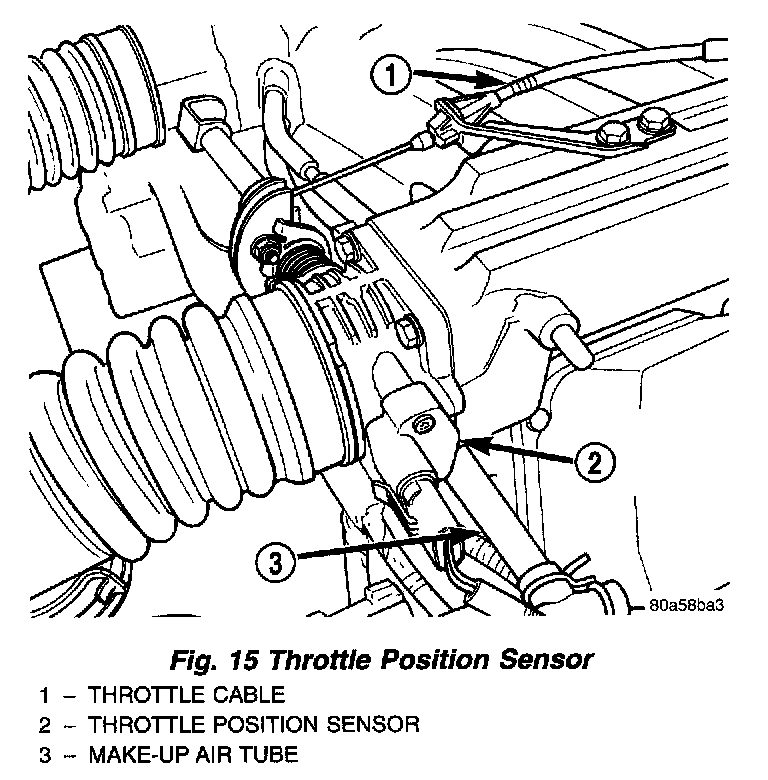 1
2
3
80a58ba3

Fig. 15 Throttle Position Sensor
1 – THROTTLE CABLE
2 – THROTTLE POSITION SENSOR
3 – MAKE-UP AIR TUBE