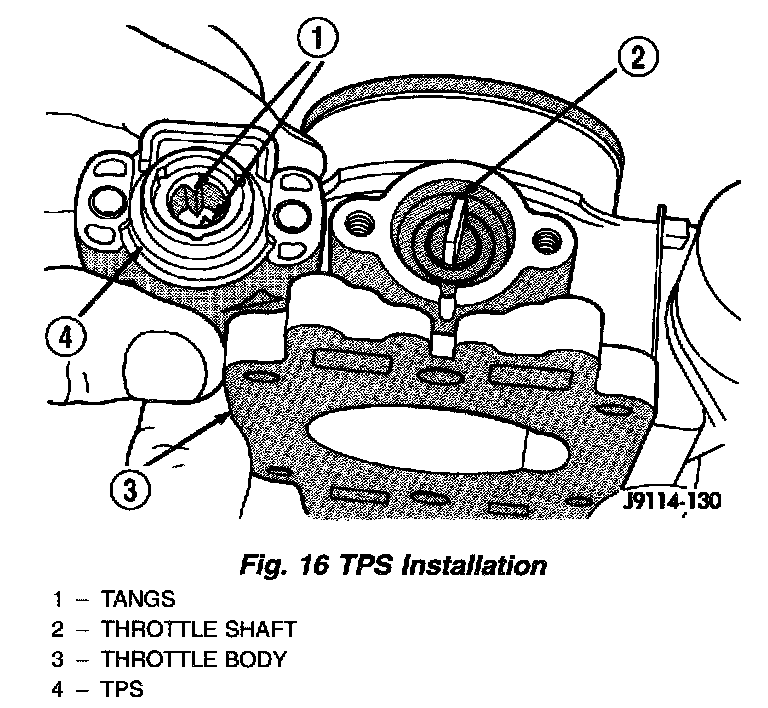 1
2
4
3
J9114-130

Fig. 16 TPS Installation

1 – TANGS
2 – THROTTLE SHAFT
3 – THROTTLE BODY
4 – TPS