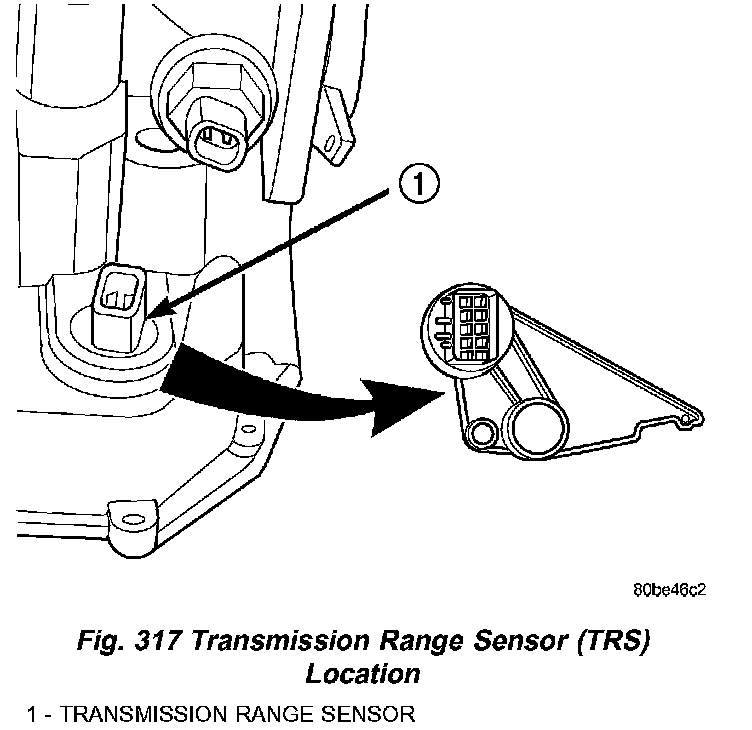 1

80be46c2

Fig. 317 Transmission Range Sensor (TRS) Location

1 - TRANSMISSION RANGE SENSOR