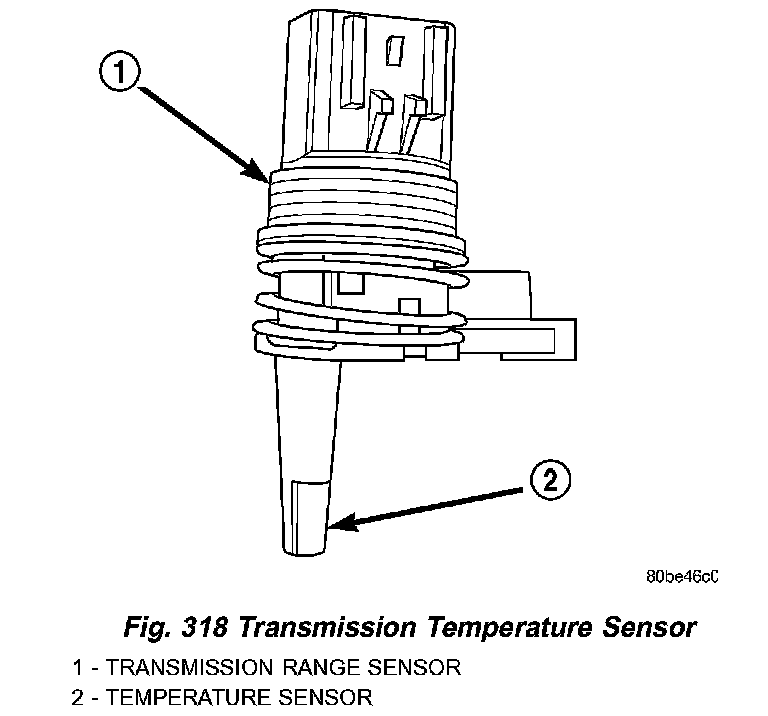 1

2

80be46c0

Fig. 318 Transmission Temperature Sensor
1 - TRANSMISSION RANGE SENSOR
2 - TEMPERATURE SENSOR