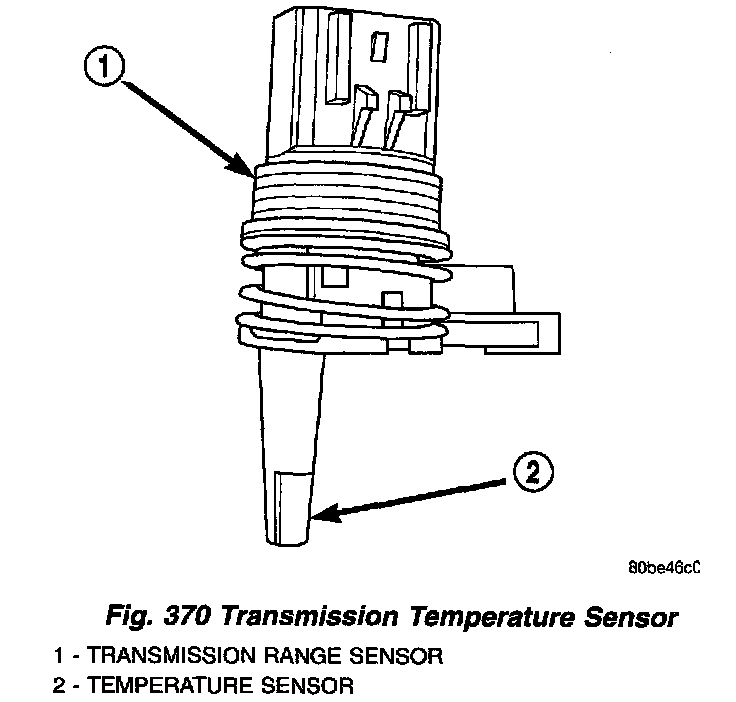 1

2

80be46c0

Fig. 370 Transmission Temperature Sensor

1 - TRANSMISSION RANGE SENSOR
2 - TEMPERATURE SENSOR