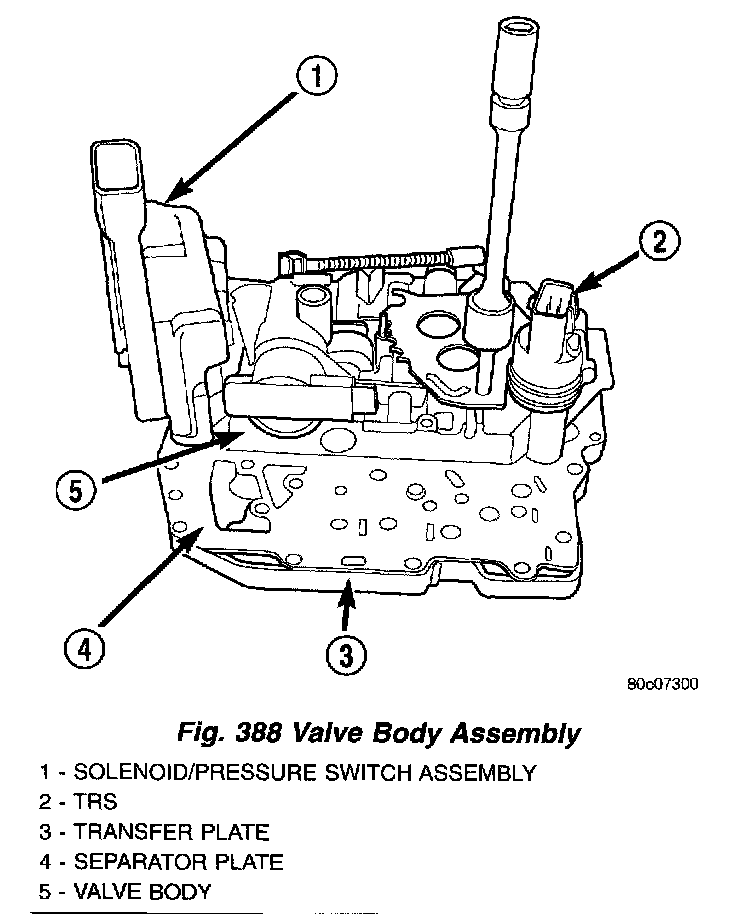 1

2

5

4

3

80c07300

Fig. 388 Valve Body Assembly

1 - SOLENOID/PRESSURE SWITCH ASSEMBLY
2 - TRS
3 - TRANSFER PLATE
4 - SEPARATOR PLATE
5 - VALVE BODY