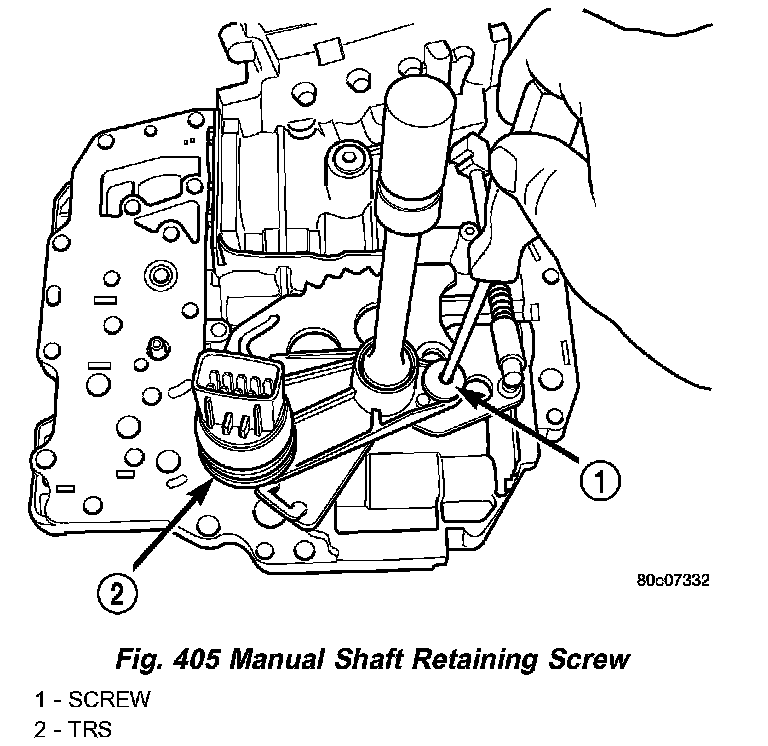 1

2

80c07332

Fig. 405 Manual Shaft Retaining Screw

1 - SCREW
2 - TRS