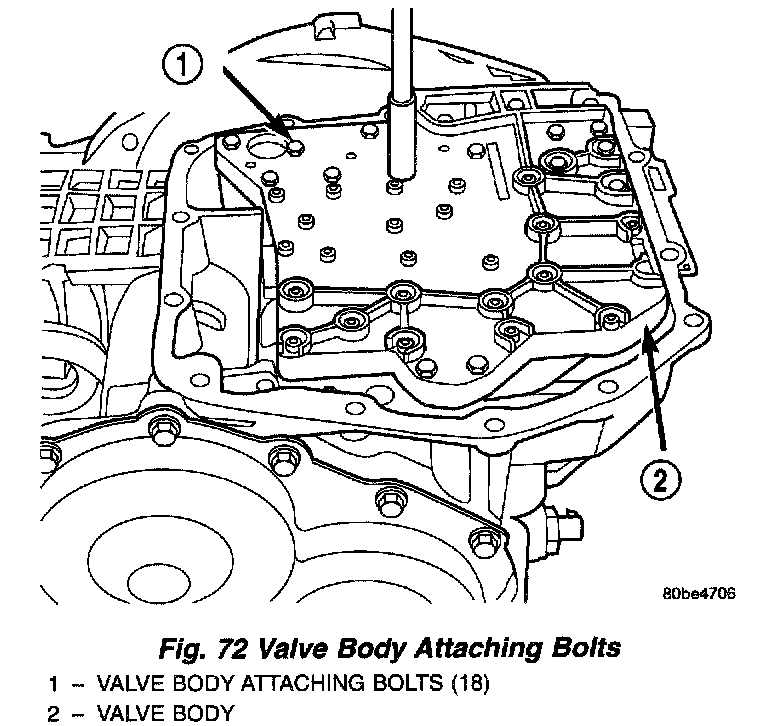 1

2

80be4706

Fig. 72 Valve Body Attaching Bolts

1 – VALVE BODY ATTACHING BOLTS (18)

2 – VALVE BODY