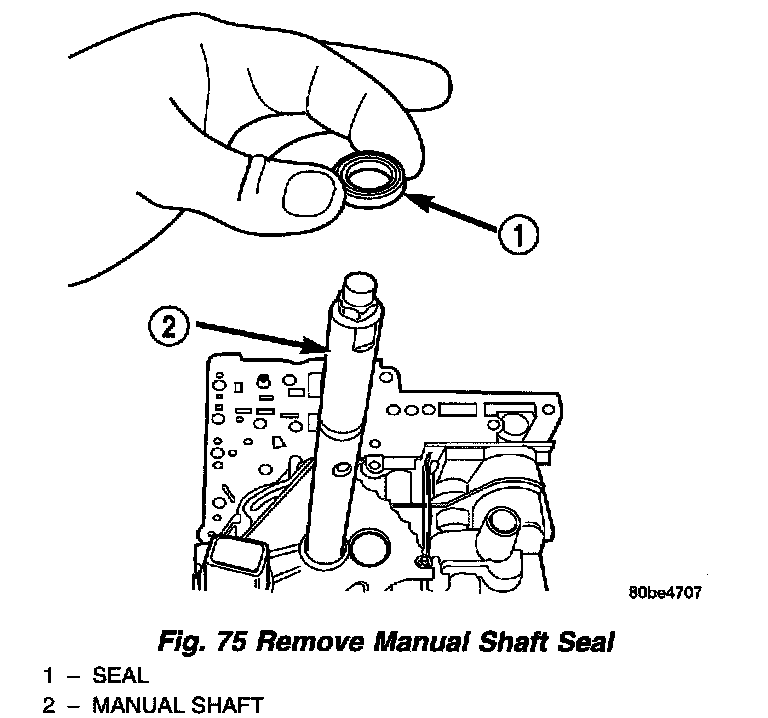 1

2

80be4707

Fig. 75 Remove Manual Shaft Seal

1 – SEAL
2 – MANUAL SHAFT