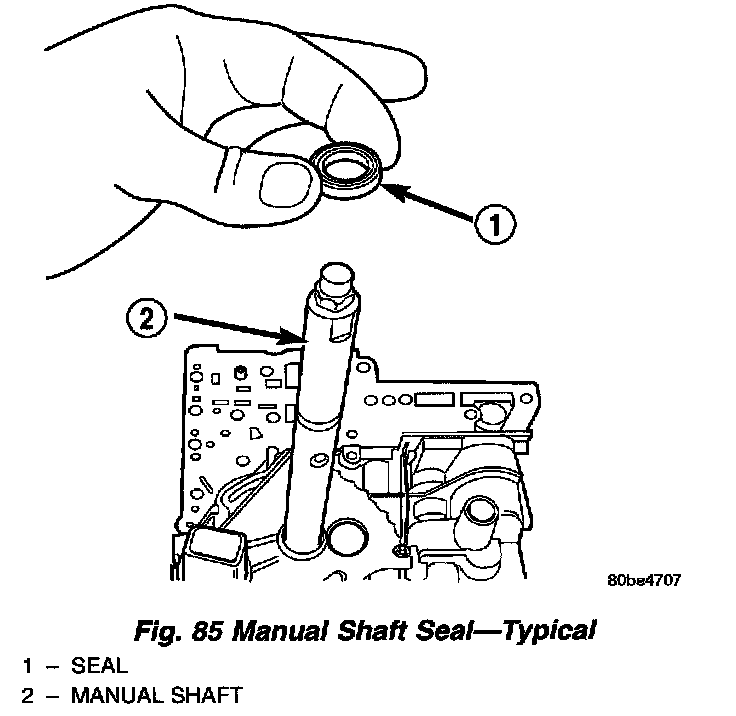 1

2

80be4707

Fig. 85 Manual Shaft Seal—Typical

1 – SEAL
2 – MANUAL SHAFT