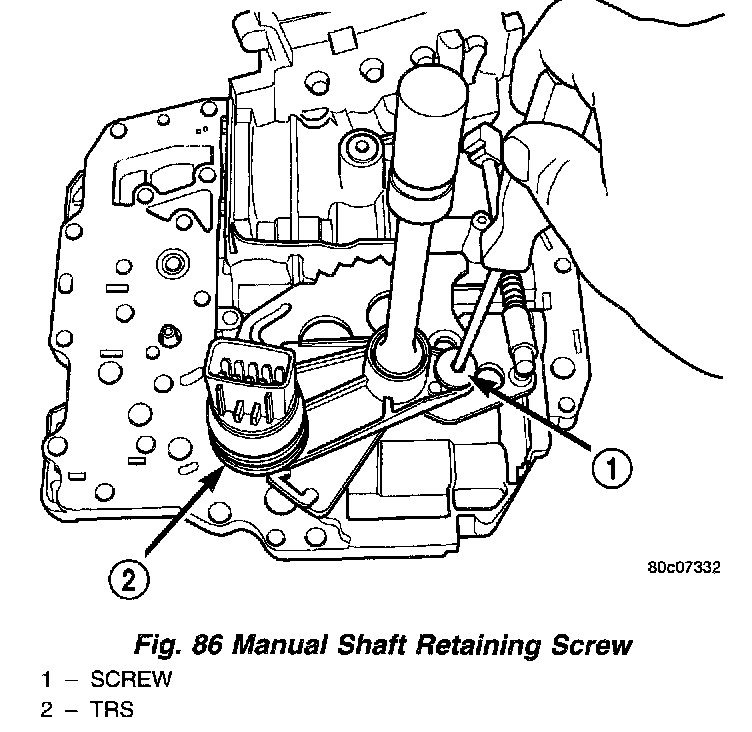 1

2

80c07332

Fig. 86 Manual Shaft Retaining Screw
1 – SCREW
2 – TRS