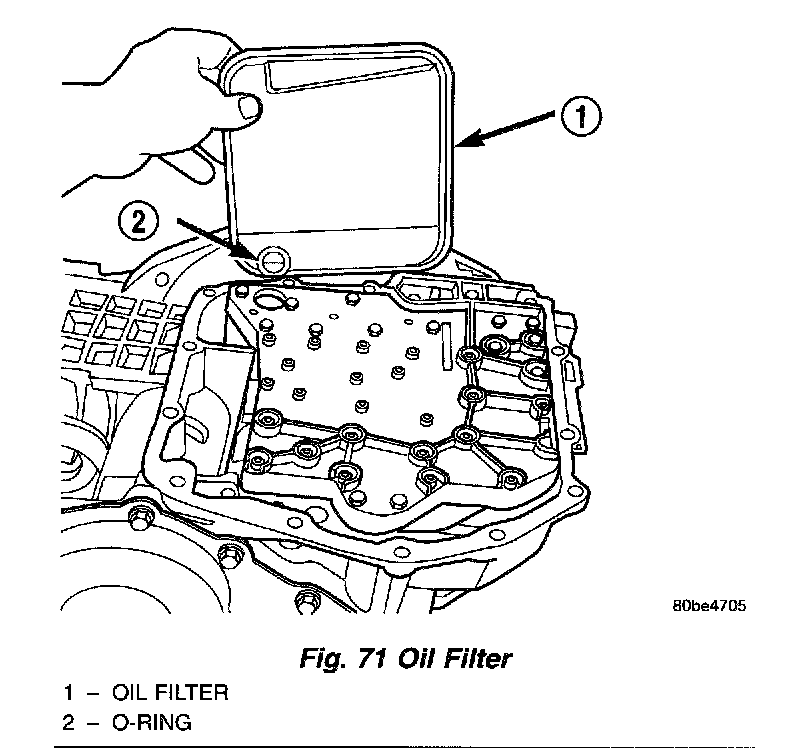 1

2

80be4705

Fig. 71 Oil Filter

1 – OIL FILTER
2 – O-RING