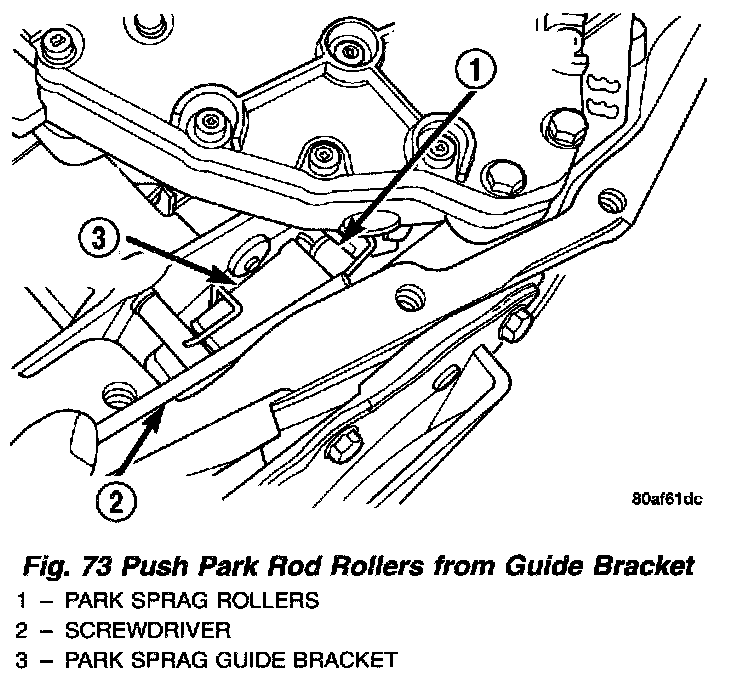 1

3

2

80af61dc

Fig. 73 Push Park Rod Rollers from Guide Bracket

1 – PARK SPRAG ROLLERS
2 – SCREWDRIVER
3 – PARK SPRAG GUIDE BRACKET