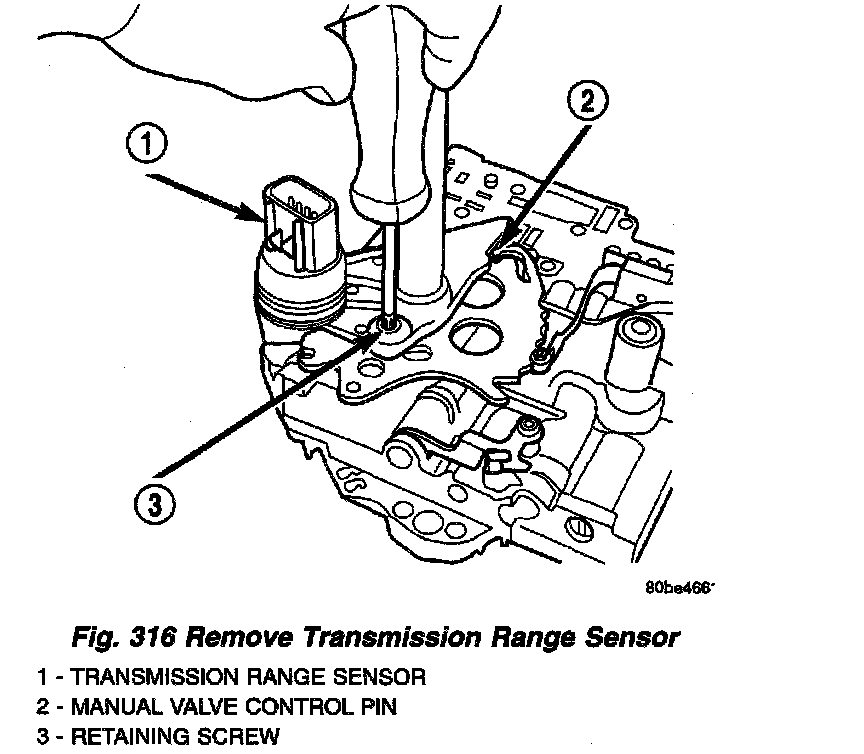 1

2

3

80be466

Fig. 316 Remove Transmission Range Sensor

1 - TRANSMISSION RANGE SENSOR
2 - MANUAL VALVE CONTROL PIN
3 - RETAINING SCREW