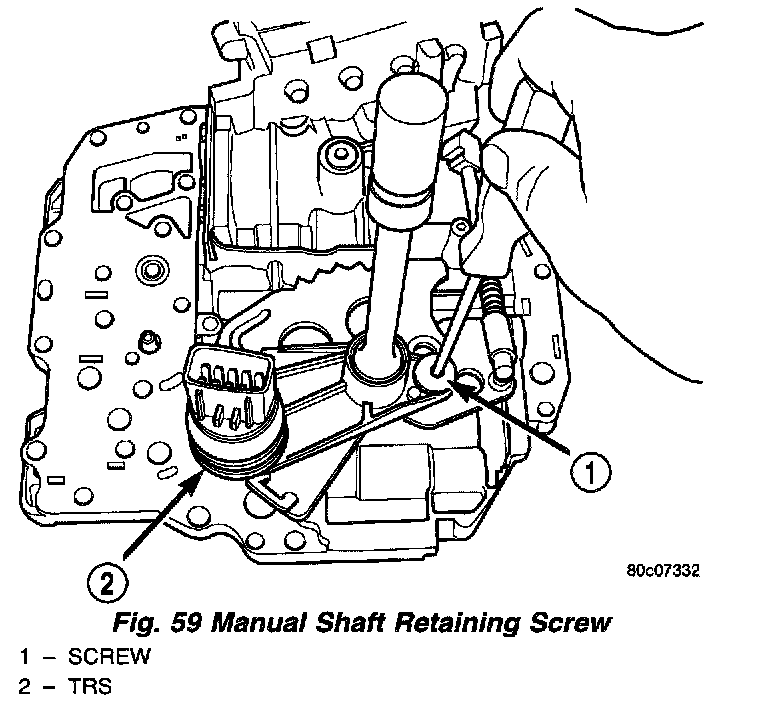 1

2

80c07332

Fig. 59 Manual Shaft Retaining Screw

1 – SCREW

2 – TRS