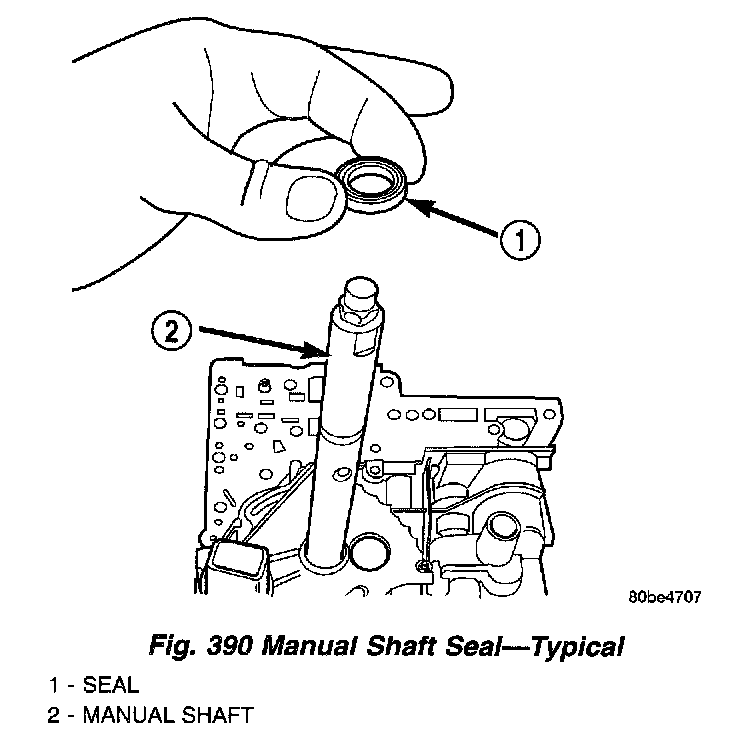 1

2

80be4707

Fig. 390 Manual Shaft Seal—Typical

1 - SEAL
2 - MANUAL SHAFT