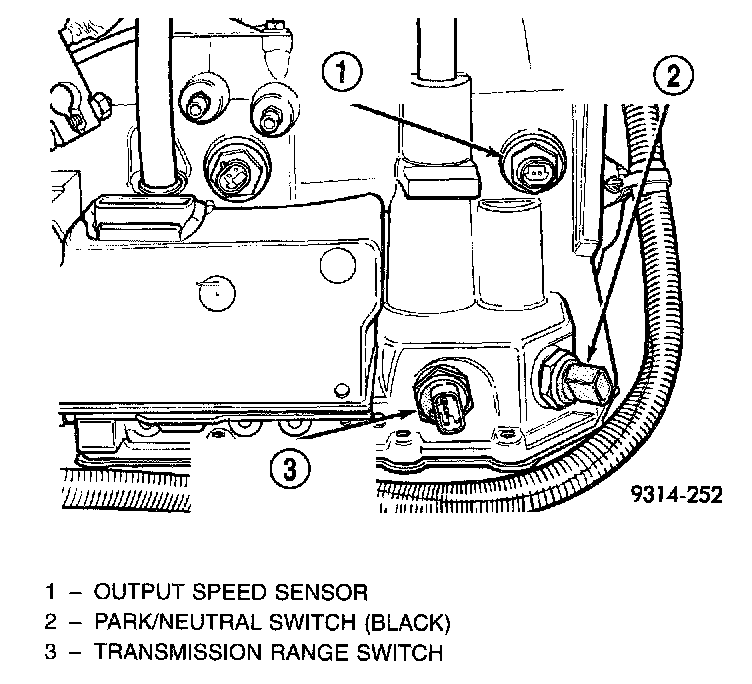 1

2

3

9314-252

1 – OUTPUT SPEED SENSOR
2 – PARK/NEUTRAL SWITCH (BLACK)
3 – TRANSMISSION RANGE SWITCH