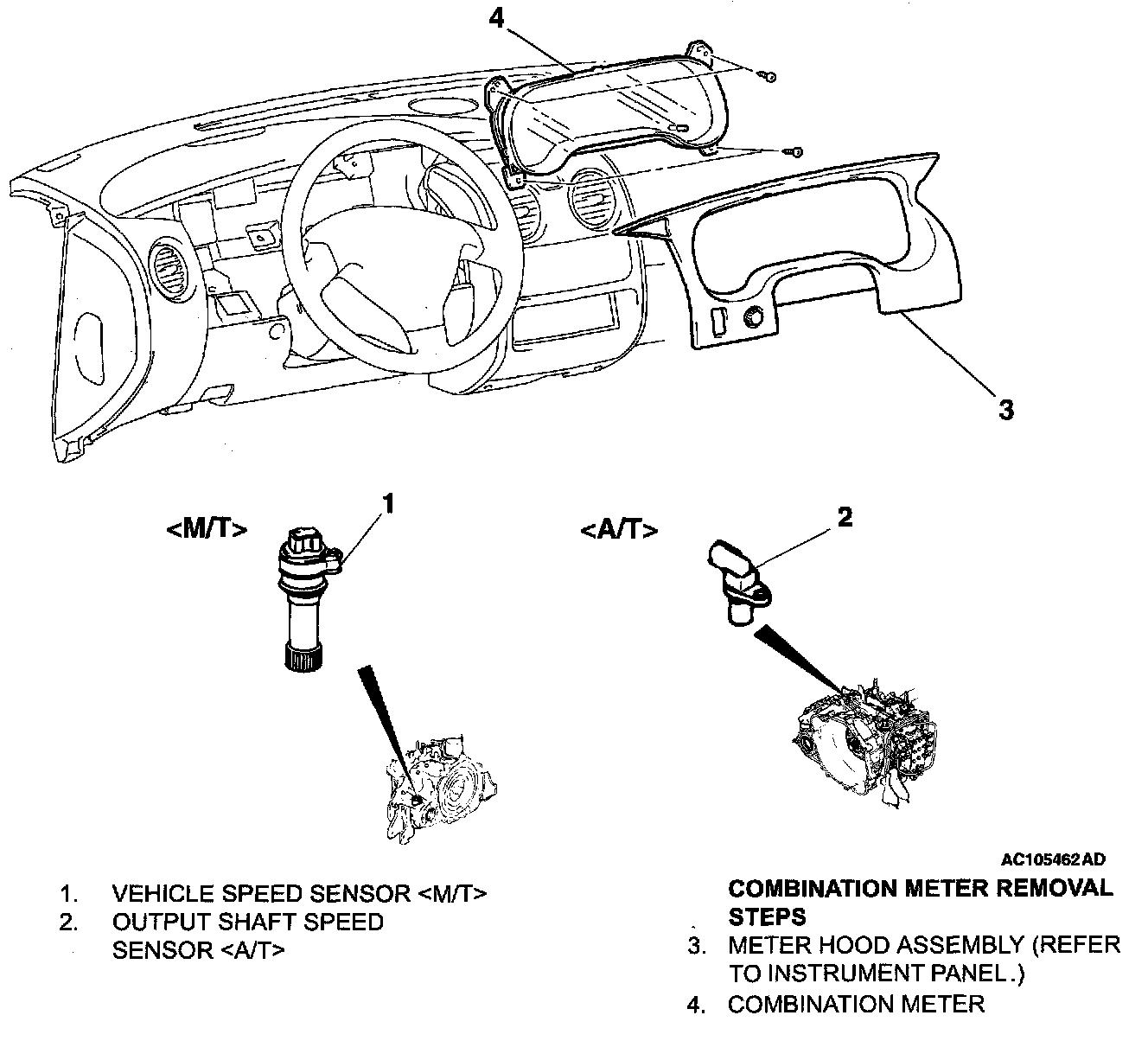 4

3

<M/T>

1

<A/T>

2

AC105462AD

1. VEHICLE SPEED SENSOR <M/T>
2. OUTPUT SHAFT SPEED SENSOR <A/T>

COMBINATION METER REMOVAL STEPS
3. METER HOOD ASSEMBLY (REFER TO INSTRUMENT PANEL.)
4. COMBINATION METER