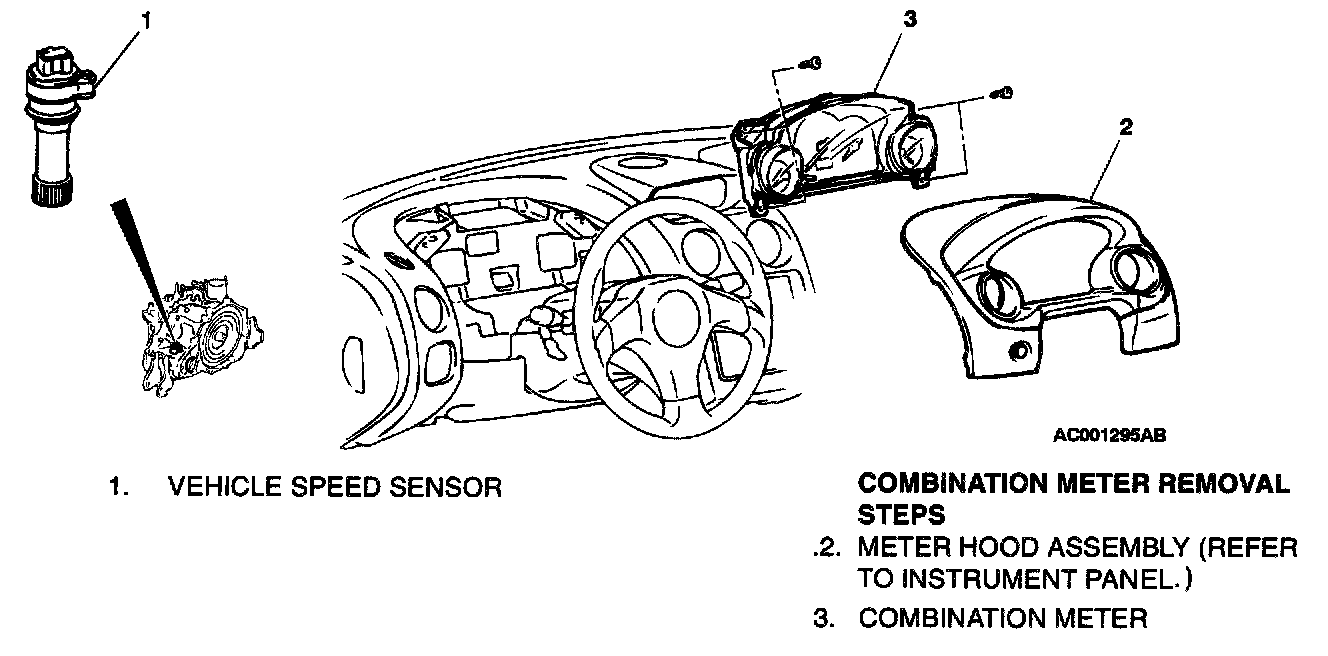 1

3

2

AC001295AB

1. VEHICLE SPEED SENSOR

COMBINATION METER REMOVAL STEPS

.2. METER HOOD ASSEMBLY (REFER TO INSTRUMENT PANEL.)

3. COMBINATION METER