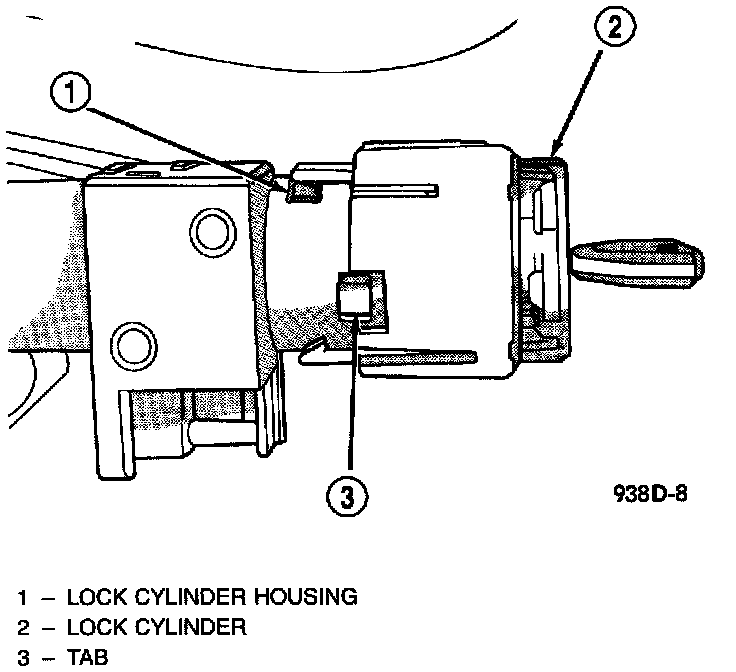 1

2

3

938D-8

1 – LOCK CYLINDER HOUSING
2 – LOCK CYLINDER
3 – TAB