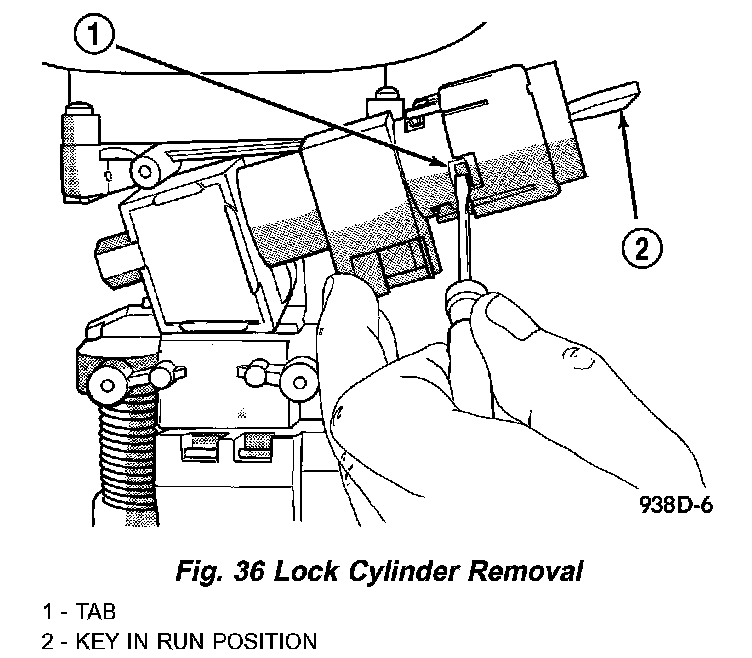 1

2

938D-6

Fig. 36 Lock Cylinder Removal

1 - TAB
2 - KEY IN RUN POSITION