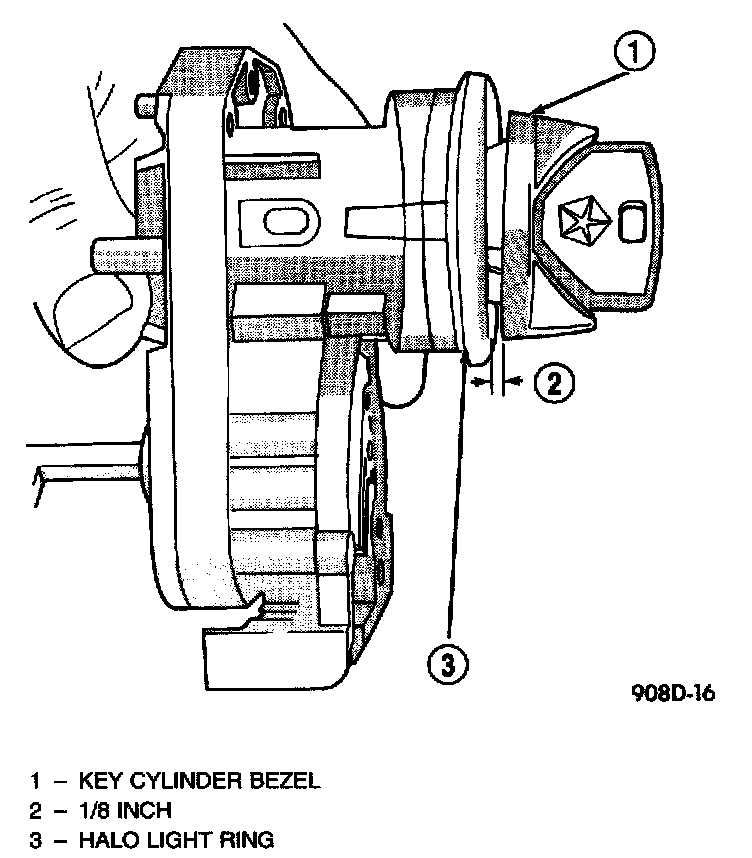 1

2

3

908D-16

1 – KEY CYLINDER BEZEL
2 – 1/8 INCH
3 – HALO LIGHT RING