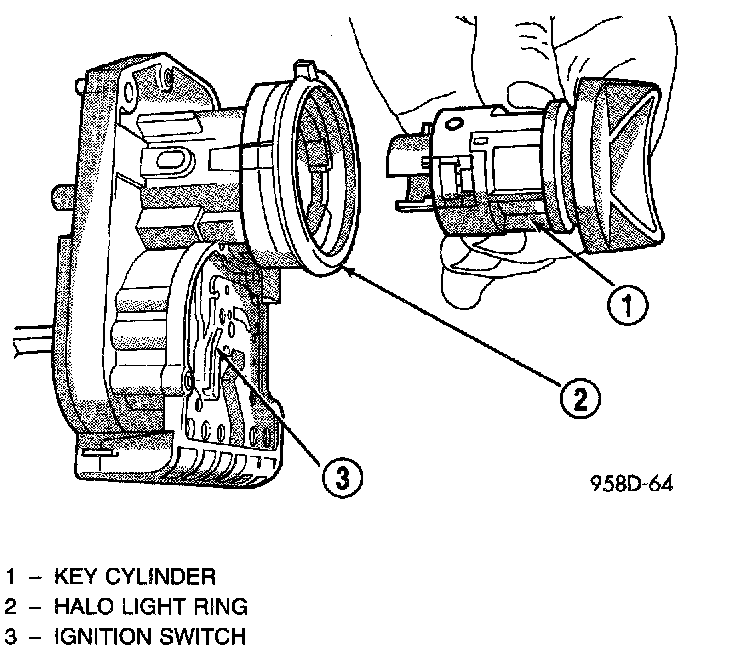 1

2

3

958D-64

1 – KEY CYLINDER
2 – HALO LIGHT RING
3 – IGNITION SWITCH