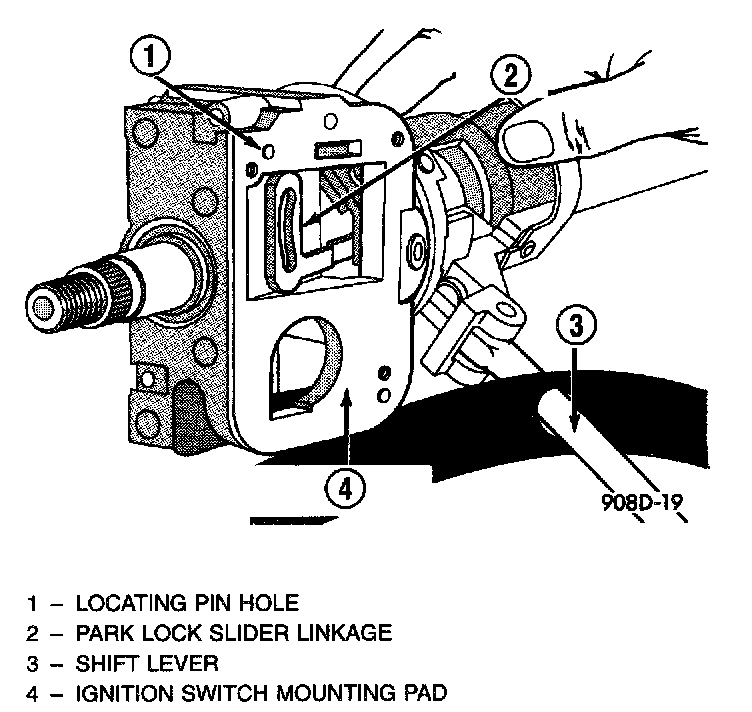 1

2

3

4

908D-19

1 – LOCATING PIN HOLE
2 – PARK LOCK SLIDER LINKAGE
3 – SHIFT LEVER
4 – IGNITION SWITCH MOUNTING PAD