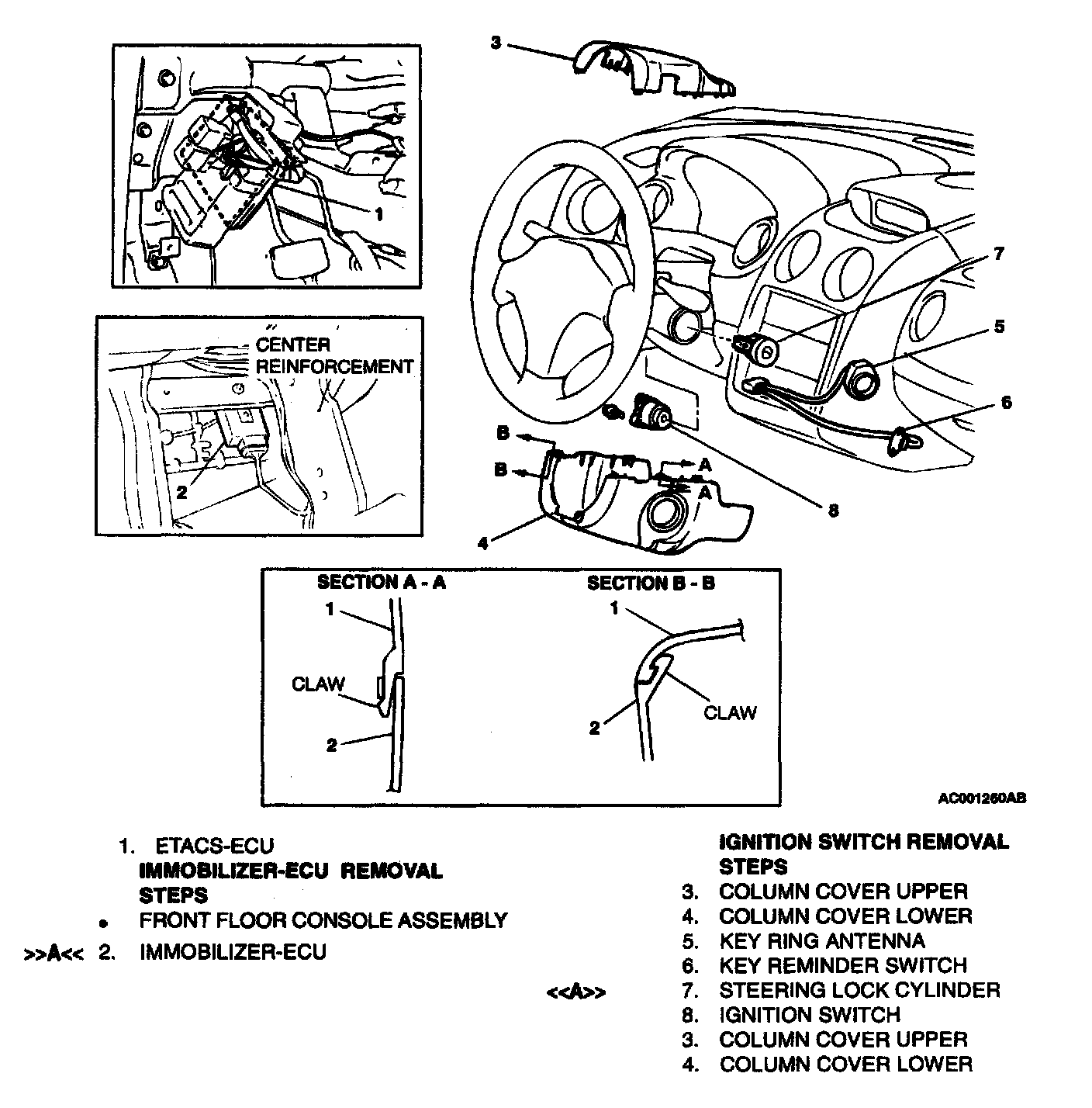 3

1

CENTER REINFORCEMENT

2

7

5

6

B

B

A

A

8

4

SECTION A - A

1

CLAW

2

SECTION B - B

1

CLAW

2

AC001260AB

1. ETACS-ECU

IMMOBILIZER-ECU REMOVAL STEPS

• FRONT FLOOR CONSOLE ASSEMBLY

>>A<< 2. IMMOBILIZER-ECU

IGNITION SWITCH REMOVAL STEPS

3. COLUMN COVER UPPER
4. COLUMN COVER LOWER
5. KEY RING ANTENNA
6. KEY REMINDER SWITCH
<<A>> 7. STEERING LOCK CYLINDER
8. IGNITION SWITCH
3. COLUMN COVER UPPER
4. COLUMN COVER LOWER