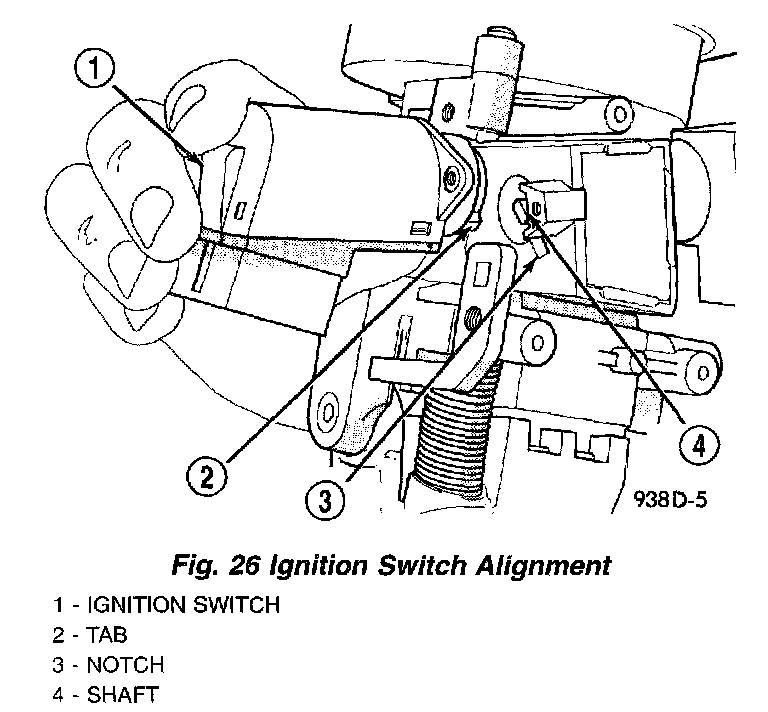 1

2

3

4

938D-5

Fig. 26 Ignition Switch Alignment

1 - IGNITION SWITCH
2 - TAB
3 - NOTCH
4 - SHAFT