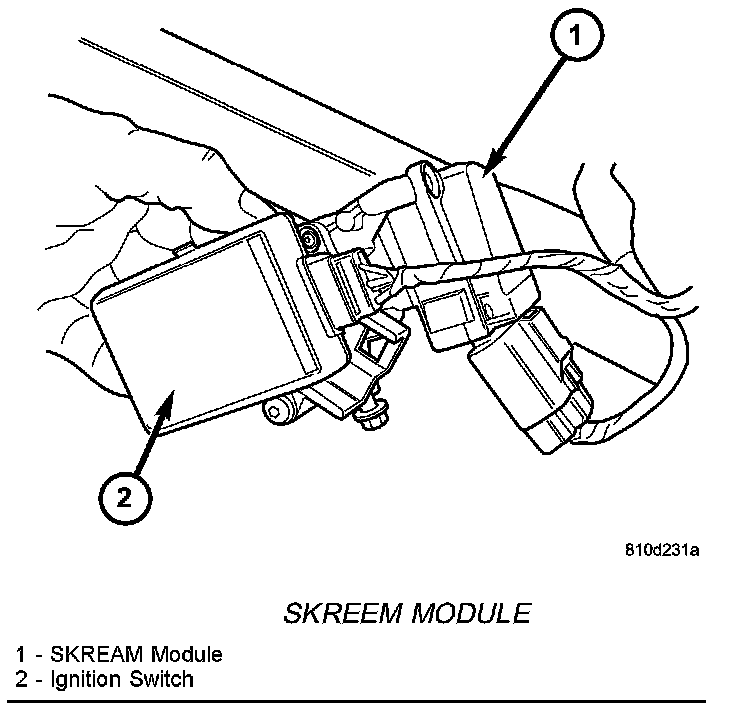 1

2

810d231a

SKREEM MODULE

1 - SKREAM Module
2 - Ignition Switch