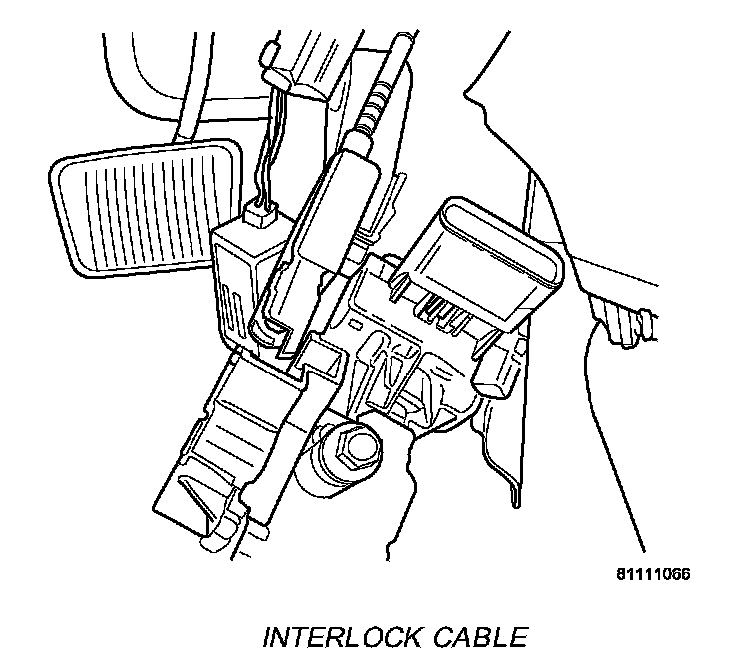 81111066

INTERLOCK CABLE