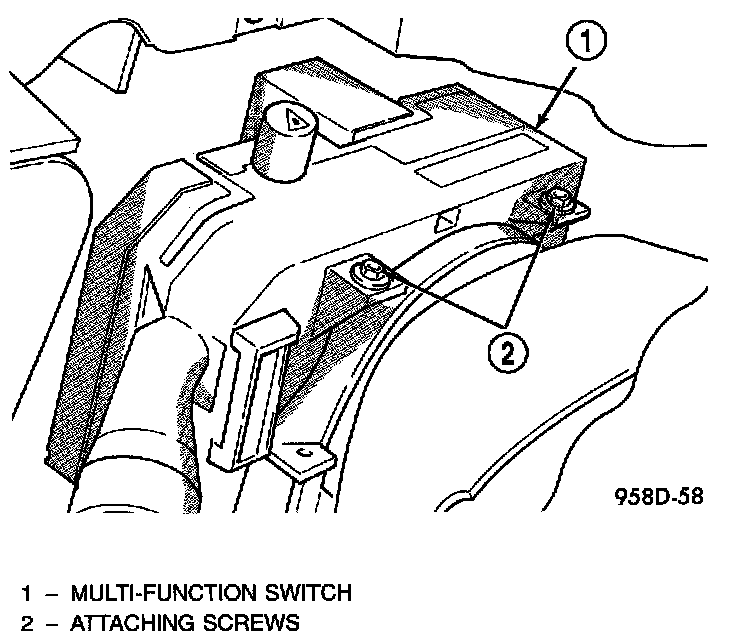 1

2

958D-58

1 – MULTI-FUNCTION SWITCH
2 – ATTACHING SCREWS