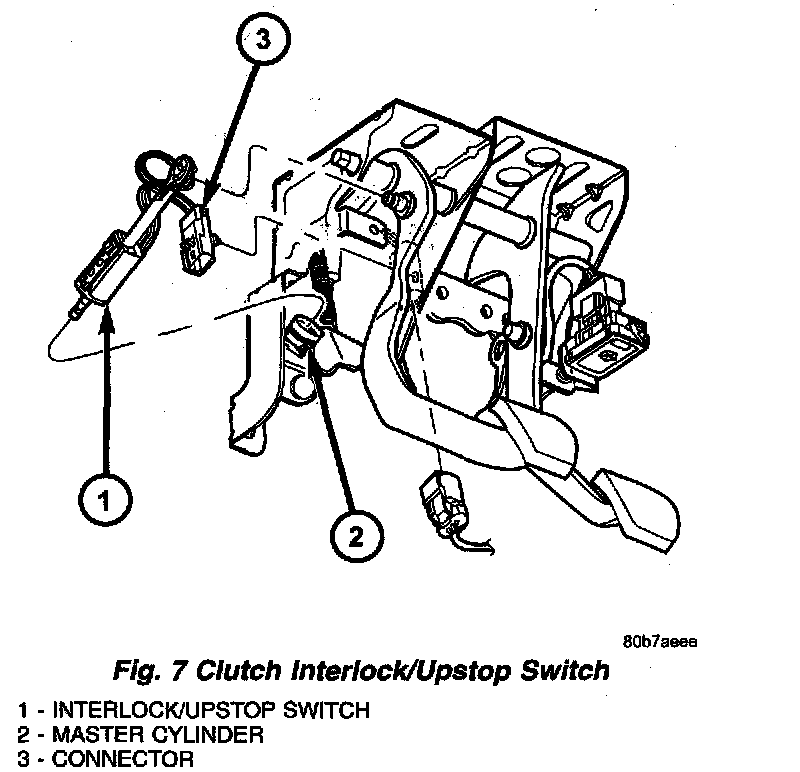 3

1

2

80b7aeee

Fig. 7 Clutch Interlock/Upstop Switch

1 - INTERLOCK/UPSTOP SWITCH
2 - MASTER CYLINDER
3 - CONNECTOR