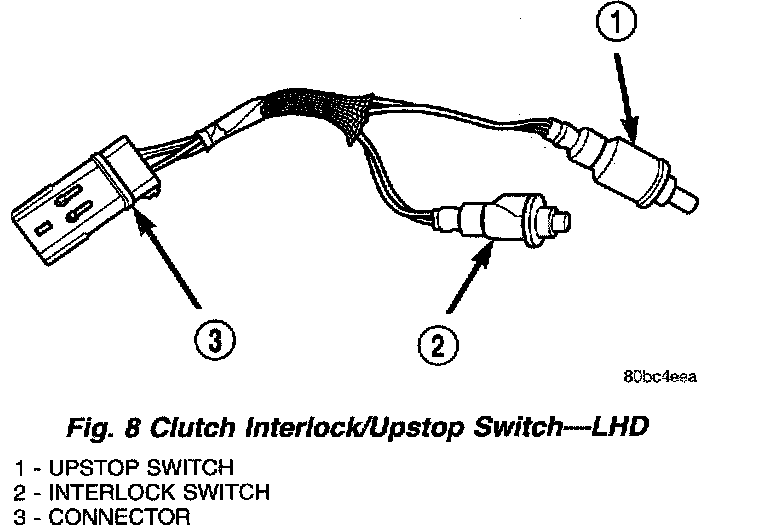 1

3

2

80bc4eea

Fig. 8 Clutch Interlock/Upstop Switch—LHD

1 - UPSTOP SWITCH
2 - INTERLOCK SWITCH
3 - CONNECTOR