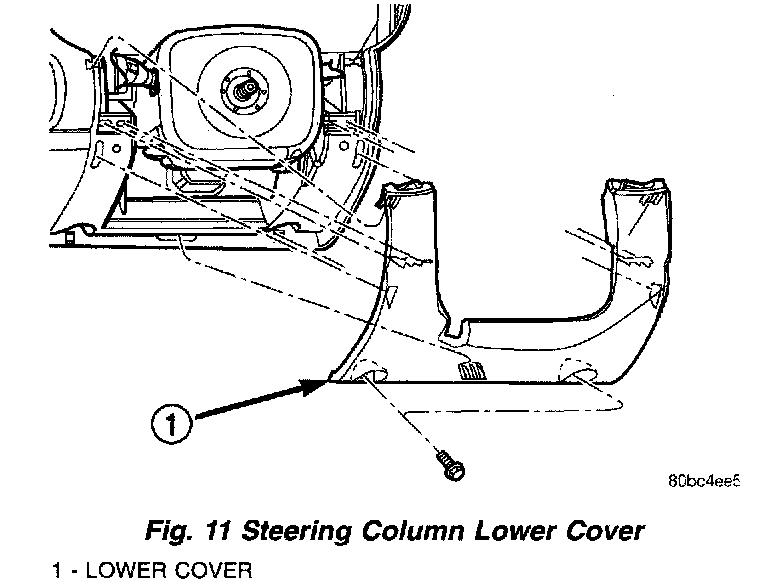 1

80bc4ee5

Fig. 11 Steering Column Lower Cover

1 - LOWER COVER