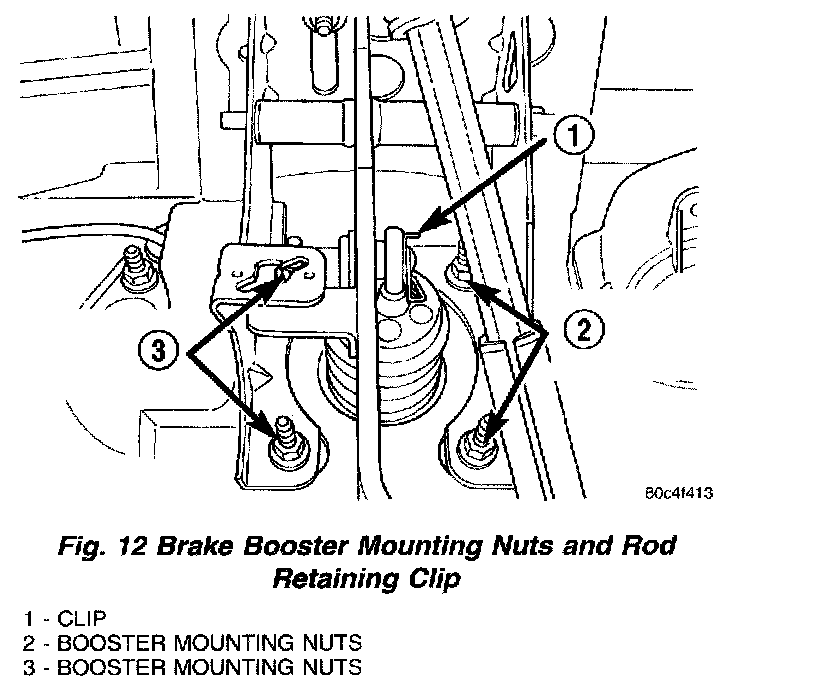 1

2

3

80c4f413

Fig. 12 Brake Booster Mounting Nuts and Rod Retaining Clip

1 - CLIP
2 - BOOSTER MOUNTING NUTS
3 - BOOSTER MOUNTING NUTS