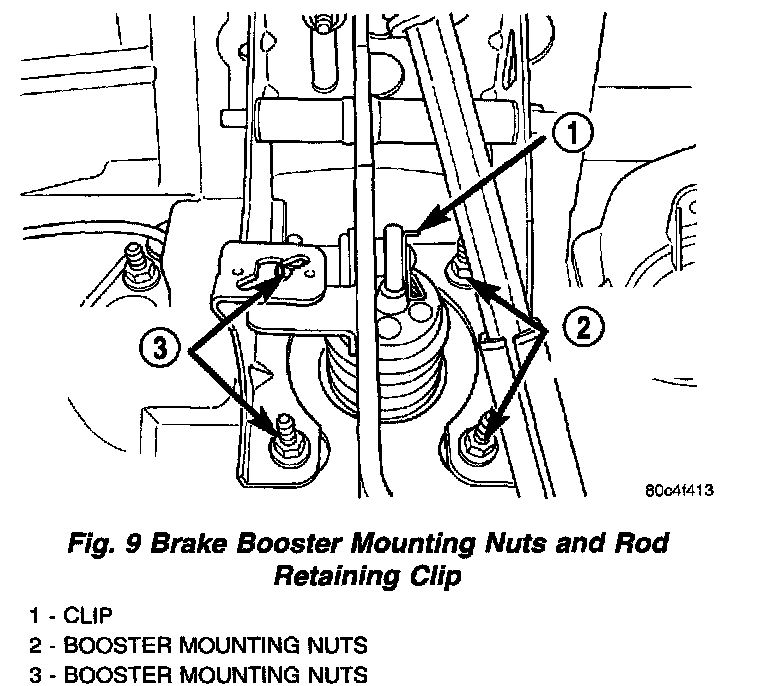 1

2

3

80c4f413

Fig. 9 Brake Booster Mounting Nuts and Rod Retaining Clip

1 - CLIP
2 - BOOSTER MOUNTING NUTS
3 - BOOSTER MOUNTING NUTS