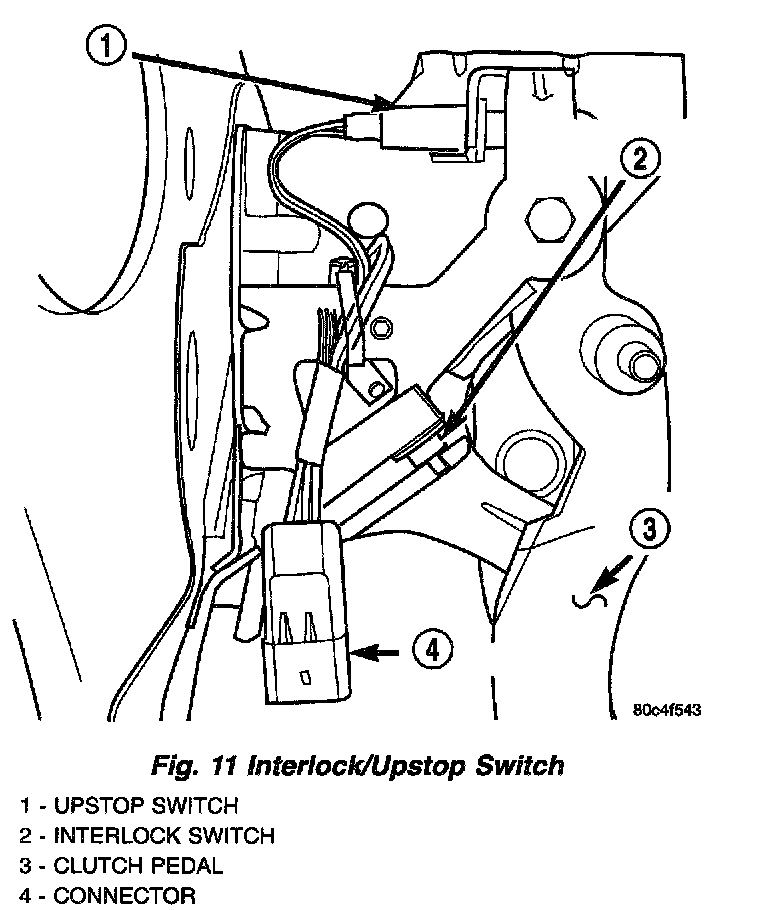 1

2

3

4

80c4f543

Fig. 11 Interlock/Upstop Switch

1 - UPSTOP SWITCH
2 - INTERLOCK SWITCH
3 - CLUTCH PEDAL
4 - CONNECTOR