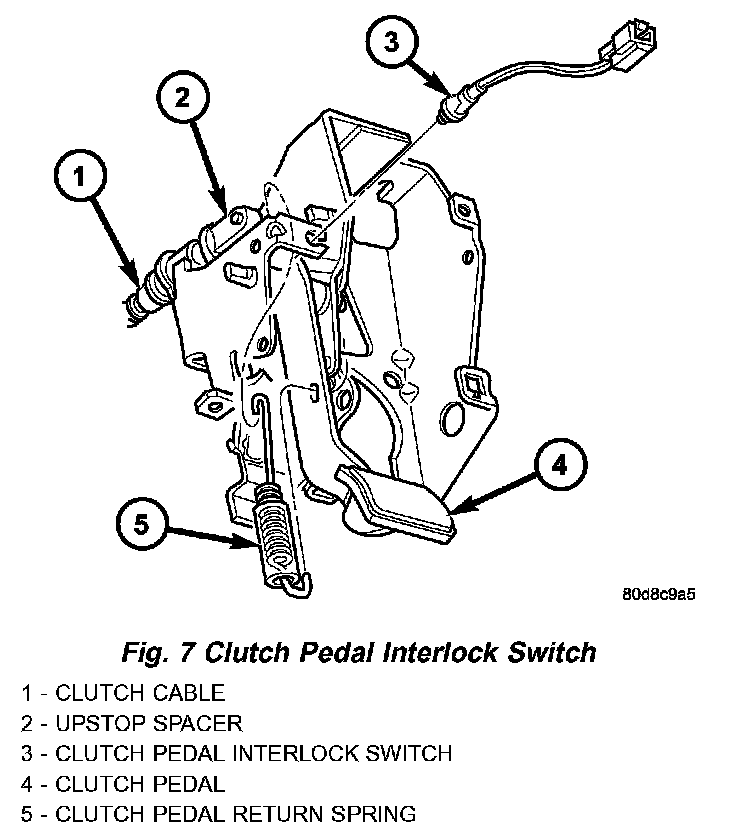 3

2

1

4

5

80d8c9a5

Fig. 7 Clutch Pedal Interlock Switch

1 - CLUTCH CABLE
2 - UPSTOP SPACER
3 - CLUTCH PEDAL INTERLOCK SWITCH
4 - CLUTCH PEDAL
5 - CLUTCH PEDAL RETURN SPRING