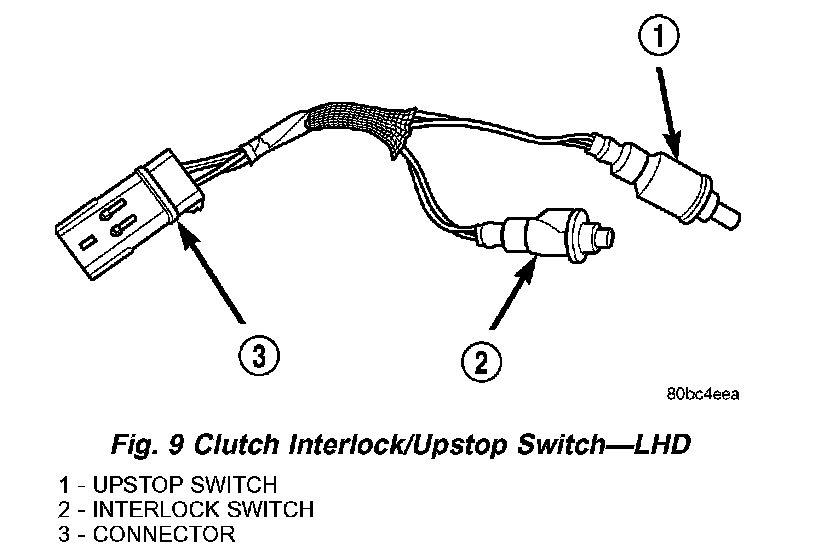 1

3

2

80bc4eea

Fig. 9 Clutch Interlock/Upstop Switch—LHD

1 - UPSTOP SWITCH
2 - INTERLOCK SWITCH
3 - CONNECTOR